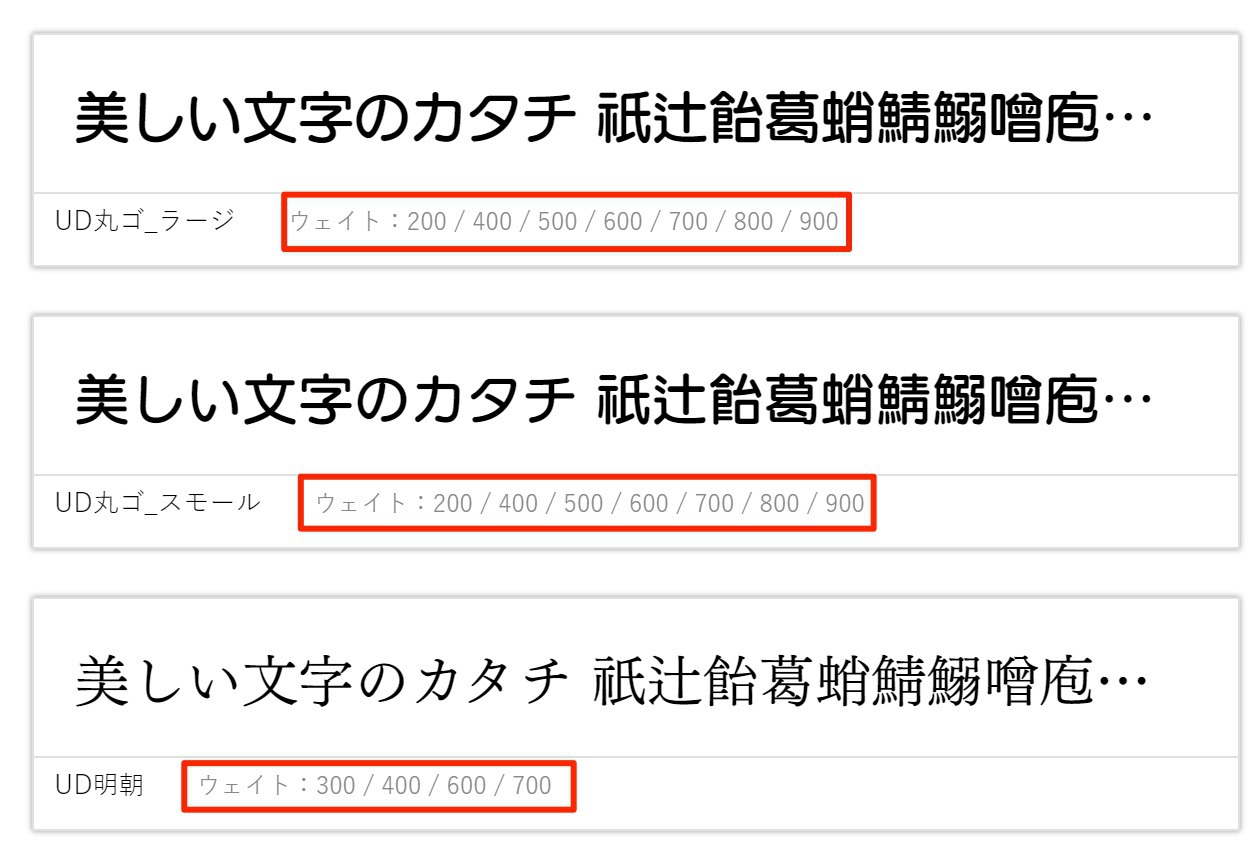 美しい文字のカタチ 祇辻飴葛蛸鯖鰯噌庖…

UD丸ゴ_ラージ ウェイト：200 / 400 / 500 / 600 / 700 / 800 / 900

美しい文字のカタチ 祇辻飴葛蛸鯖鰯噌庖…

UD丸ゴ_スモール ウェイト：200 / 400 / 500 / 600 / 700 / 800 / 900

美しい文字のカタチ 祇辻飴葛蛸鯖鰯噌庖…

UD明朝 ウェイト：300 / 400 / 600 / 700